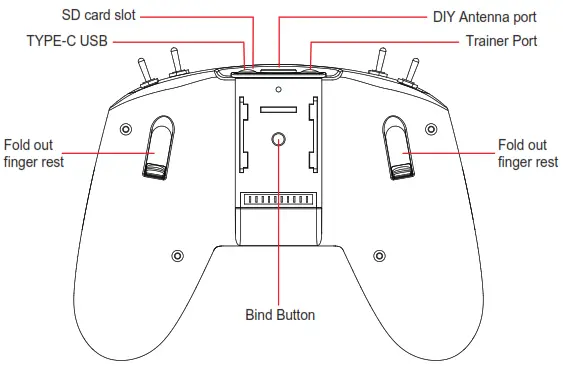 SD card slot
DIY Antenna port
TYPE-C USB
Trainer Port
Fold out finger rest
Fold out finger rest
Bind Button