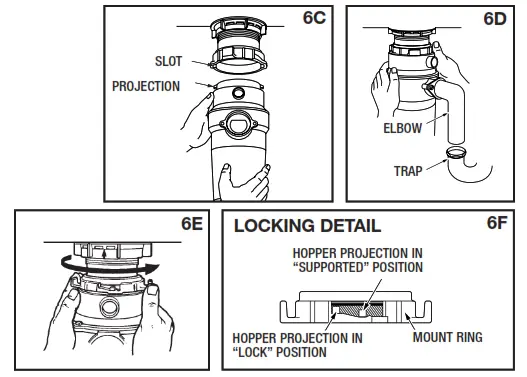 6C

SLOT

PROJECTION

6D

ELBOW

TRAP

6E

LOCKING DETAIL

6F

HOPPER PROJECTION IN "SUPPORTED" POSITION

HOPPER PROJECTION IN "LOCK" POSITION

MOUNT RING