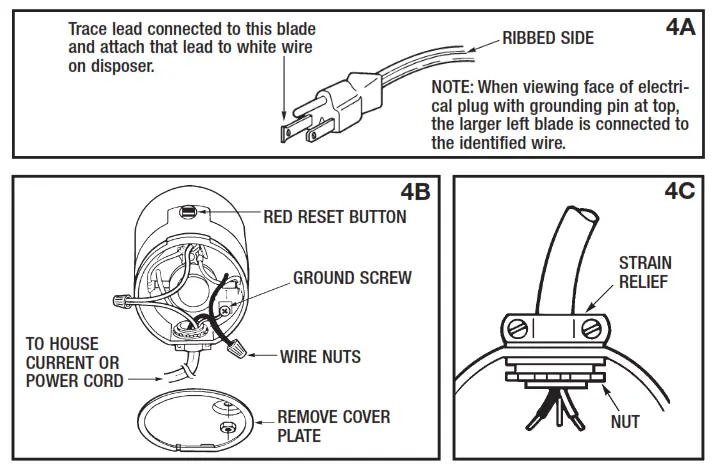 4A

Trace lead connected to this blade and attach that lead to white wire on disposer.

RIBBED SIDE

NOTE: When viewing face of electrical plug with grounding pin at top, the larger left blade is connected to the identified wire.

4B

RED RESET BUTTON

GROUND SCREW

TO HOUSE CURRENT OR POWER CORD

WIRE NUTS

REMOVE COVER PLATE

4C

STRAIN RELIEF

NUT