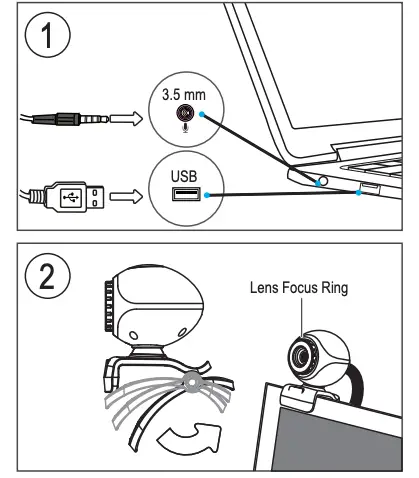 1

3.5 mm

USB

2

Lens Focus Ring