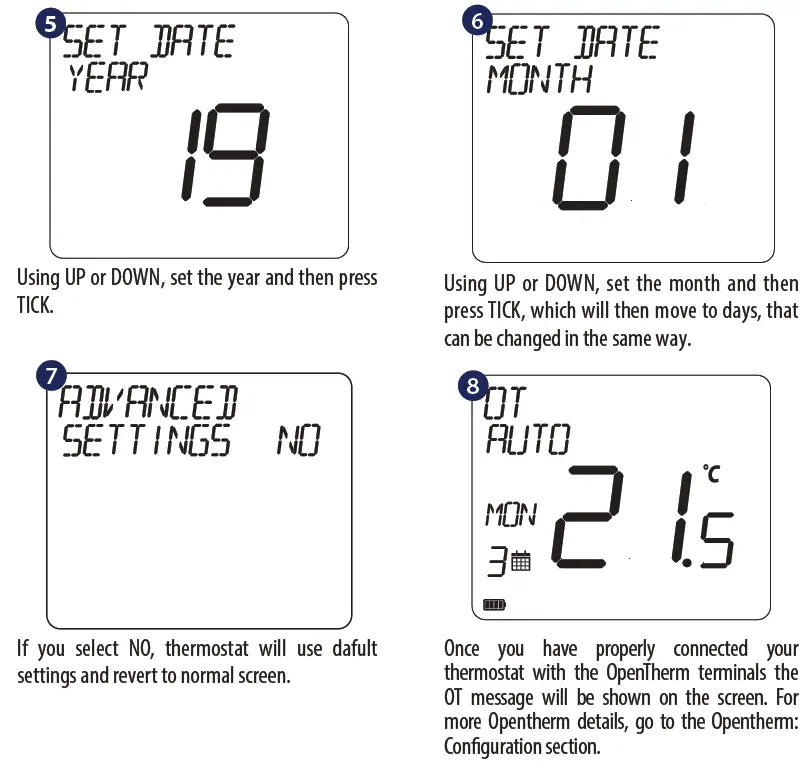 5
SET DATE
YEAR
19

Using UP or DOWN, set the year and then press TICK.

6
SET DATE
MONTH
01

Using UP or DOWN, set the month and then press TICK, which will then move to days, that can be changed in the same way.

7
ADVANCED
SETTINGS NO

If you select NO, thermostat will use dafult settings and revert to normal screen.

8
OT
AUTO
MON
3
21.5 °C

Once you have properly connected your thermostat with the OpenTherm terminals the OT message will be shown on the screen. For more Opentherm details, go to the Opentherm: Configuration section.