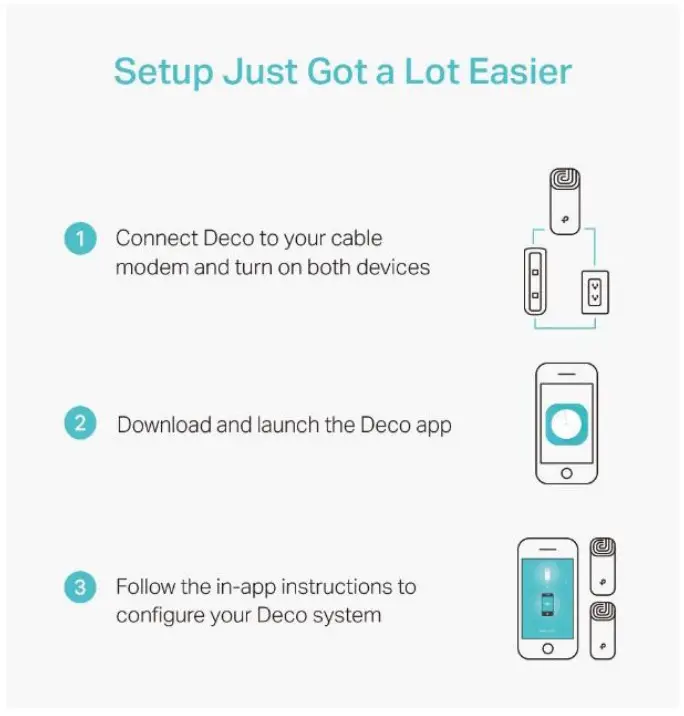 Setup Just Got a Lot Easier

1 Connect Deco to your cable modem and turn on both devices

2 Download and launch the Deco app

3 Follow the in-app instructions to configure your Deco system