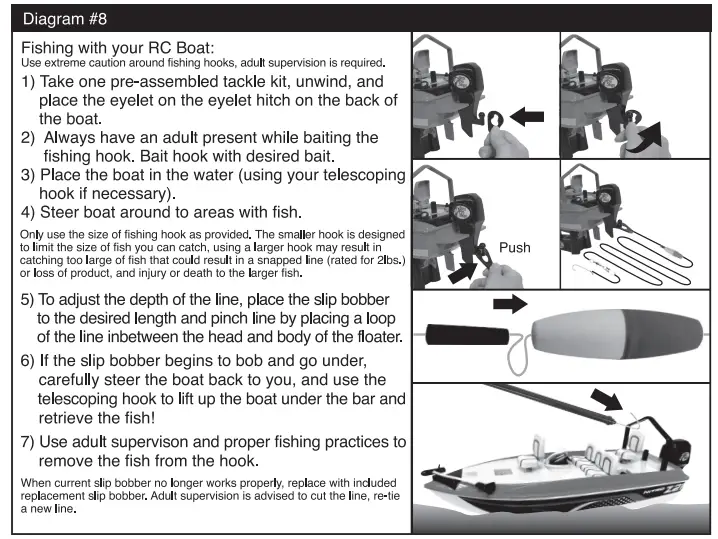 Diagram #8

Fishing with your RC Boat:
Use extreme caution around fishing hooks, adult supervision is required.

1) Take one pre-assembled tackle kit, unwind, and place the eyelet on the eyelet hitch on the back of the boat.
2) Always have an adult present while baiting the fishing hook. Bait hook with desired bait.
3) Place the boat in the water (using your telescoping hook if necessary).
4) Steer boat around to areas with fish.

Only use the size of fishing hook as provided. The smaller hook is designed to limit the size of fish you can catch, using a larger hook may result in catching too large of fish that could result in a snapped line (rated for 2lbs.) or loss of product, and injury or death to the larger fish.

5) To adjust the depth of the line, place the slip bobber to the desired length and pinch line by placing a loop of the line inbetween the head and body of the floater.
6) If the slip bobber begins to bob and go under, carefully steer the boat back to you, and use the telescoping hook to lift up the boat under the bar and retrieve the fish!
7) Use adult supervison and proper fishing practices to remove the fish from the hook.

When current slip bobber no longer works properly, replace with included replacement slip bobber. Adult supervision is advised to cut the line, re-tie a new line.

Push