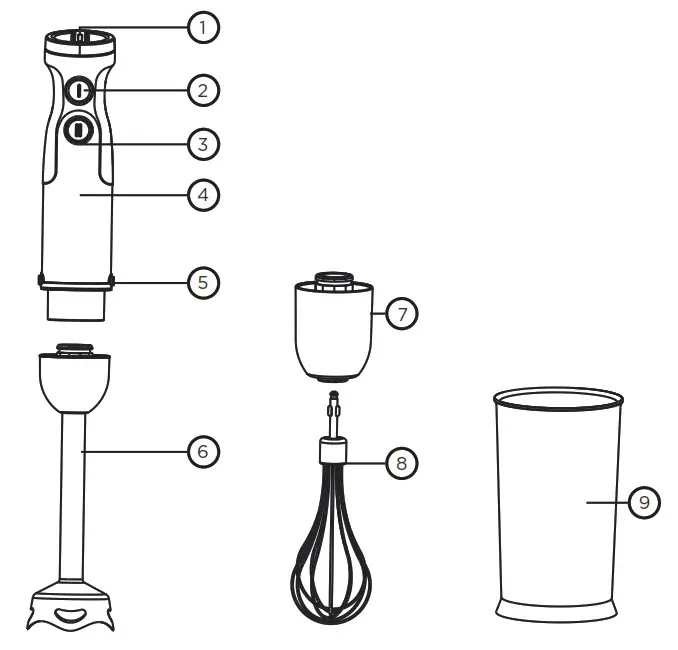 1
2
3
4
5
6
7
8
9