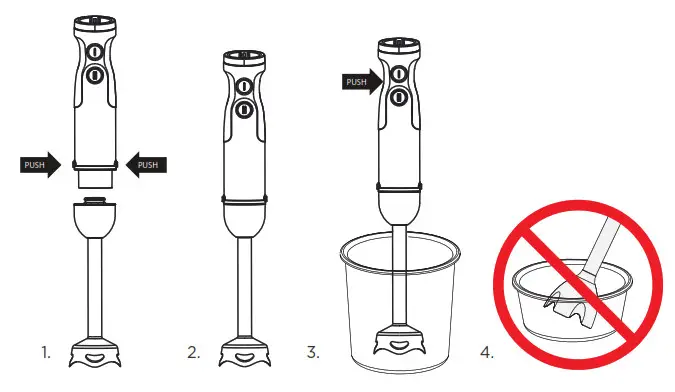 PUSH PUSH

PUSH

1.

2.

3.

4.