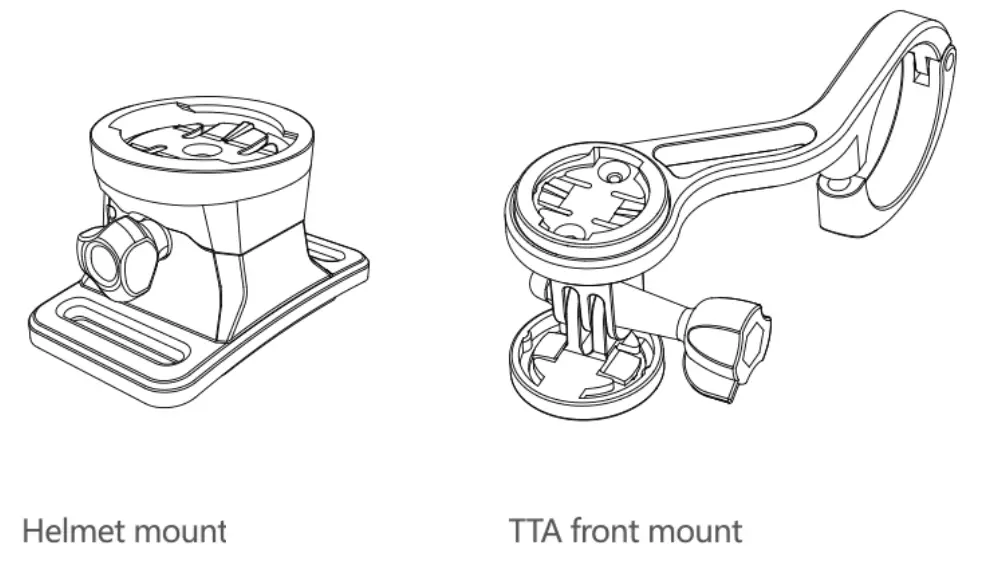 Helmet mount

TTA front mount