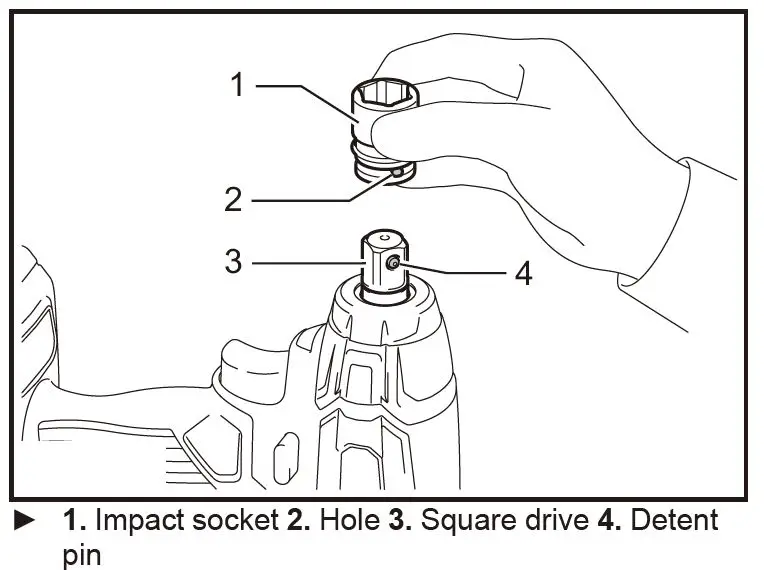 1
2
3
4

► 1. Impact socket 2. Hole 3. Square drive 4. Detent pin