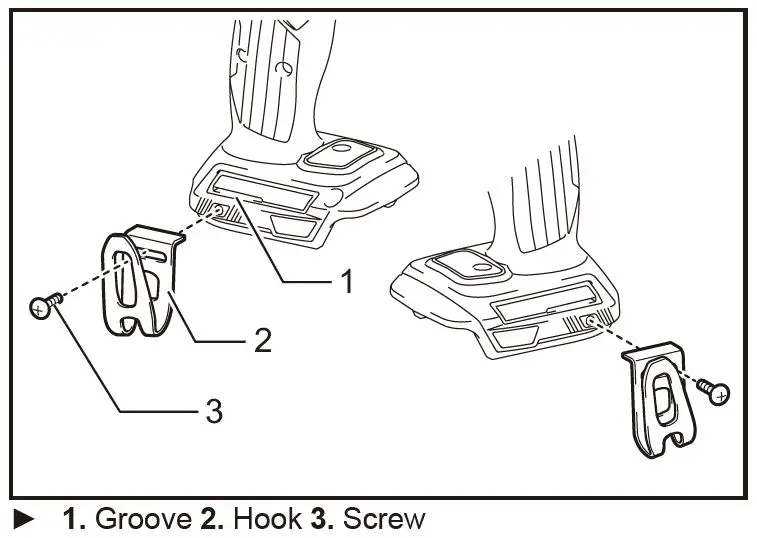 1

2

3

► 1. Groove 2. Hook 3. Screw