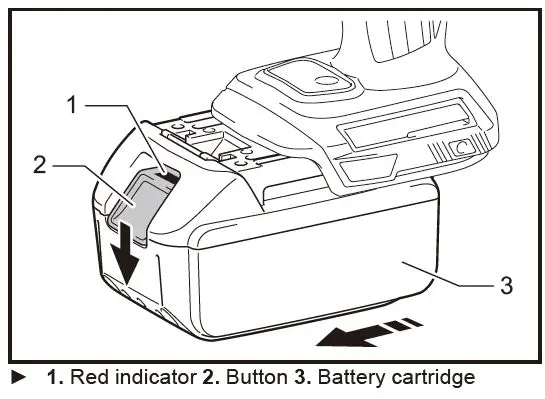 1
2
3

► 1. Red indicator 2. Button 3. Battery cartridge