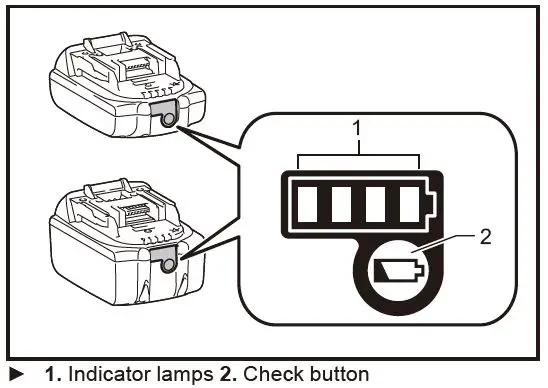 1

2

► 1. Indicator lamps 2. Check button