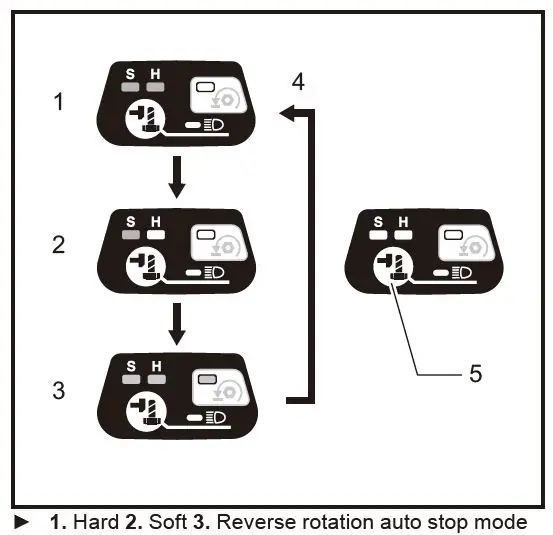 1
S H
4
2
S H
S H
3
S H
5

► 1. Hard 2. Soft 3. Reverse rotation auto stop mode