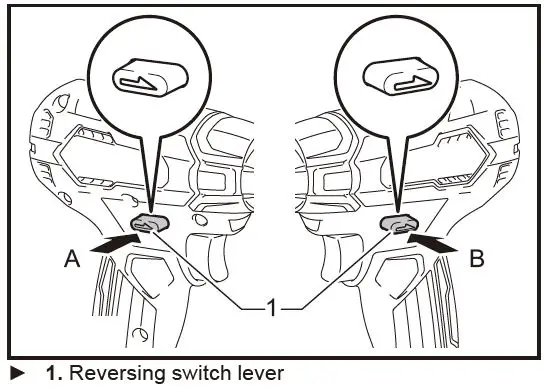 A

B

1

► 1. Reversing switch lever