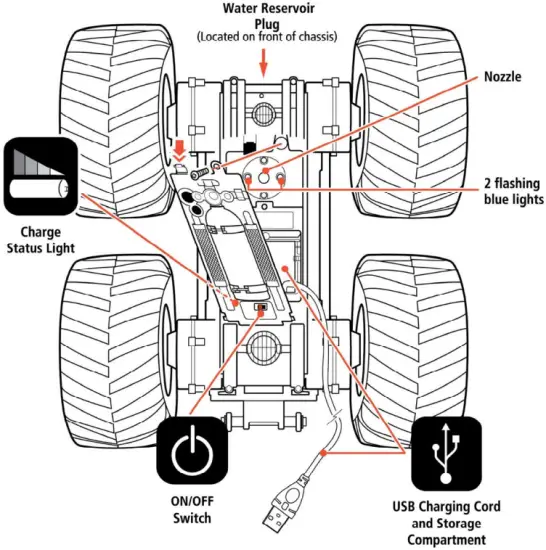 Water Reservoir Plug
(Located on front of chassis)

Nozzle

2 flashing blue lights

Charge Status Light

ON/OFF Switch

USB Charging Cord and Storage Compartment