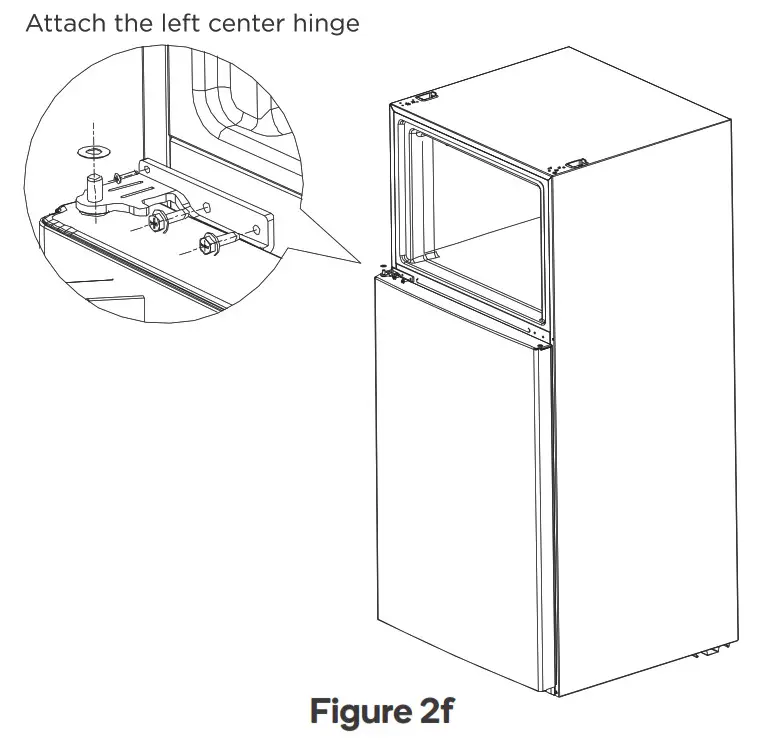 Attach the left center hinge

Figure 2f