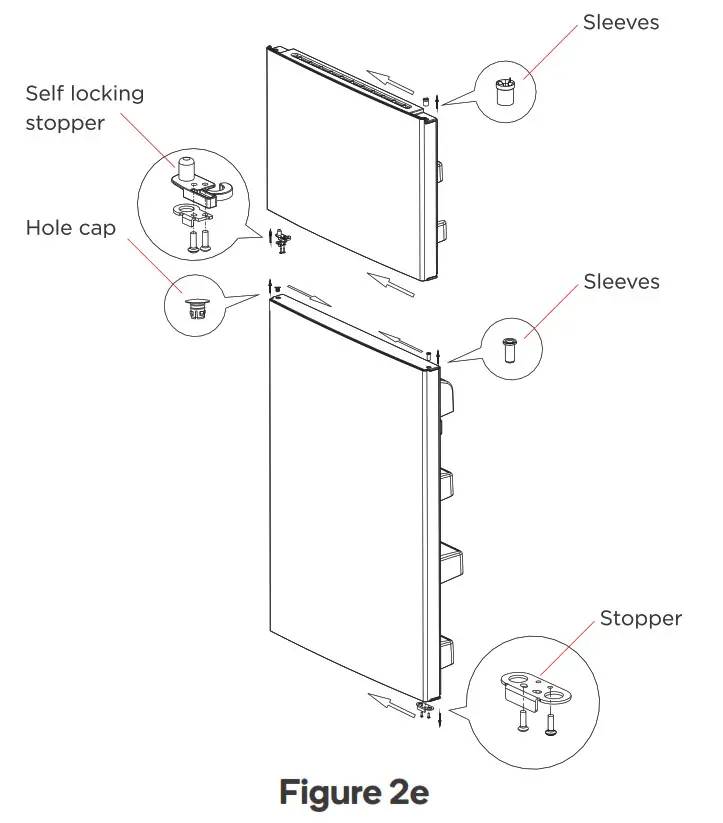 Sleeves

Self locking stopper

Hole cap

Sleeves

Stopper

Figure 2e