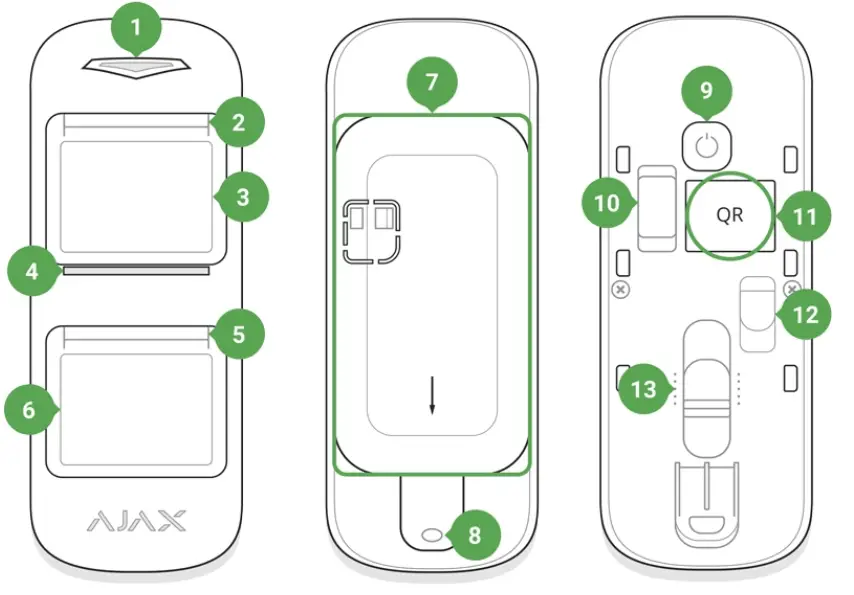 1
2
3
4
5
6
AJAX
7
8
9
10
QR
11
12
13