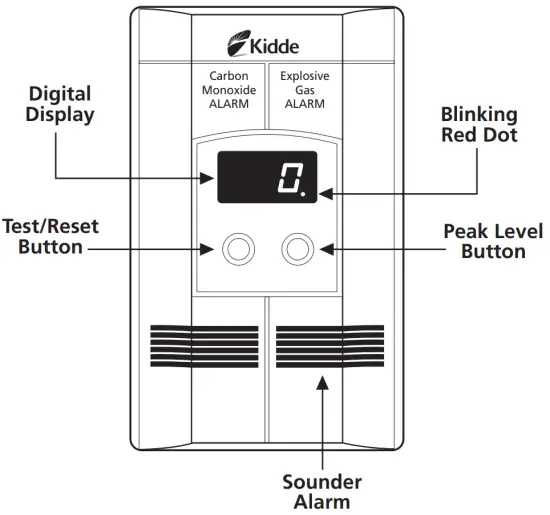 Kidde

Carbon Monoxide ALARM

Explosive Gas ALARM

Digital Display

Blinking Red Dot

0.

Test/Reset Button

Peak Level Button

Sounder Alarm