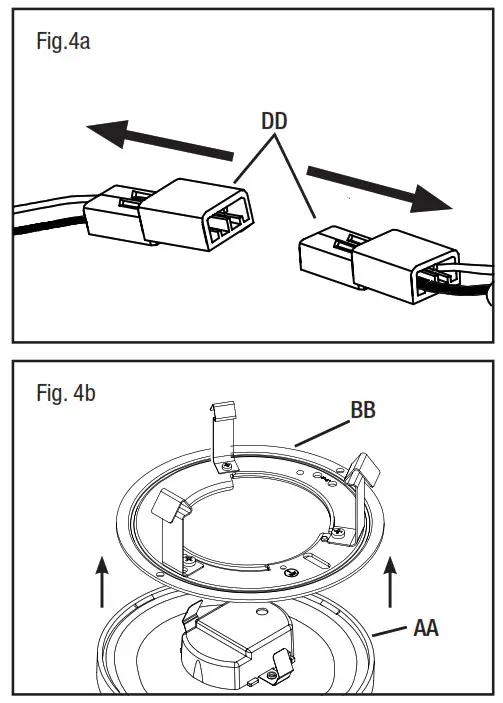 Fig.4a

DD

Fig. 4b

BB

AA