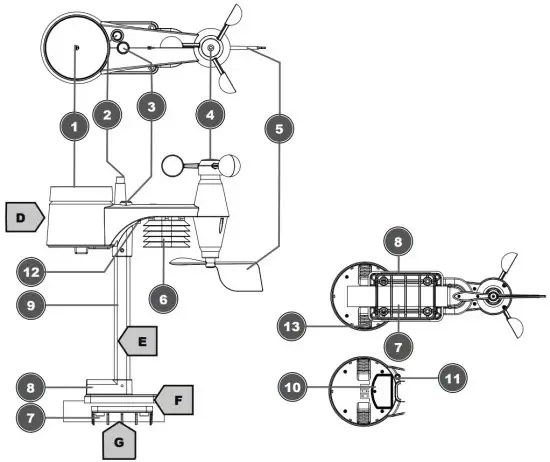 1
2
3
4
5
D
12
9
6
E
8
F
7
G
8
13
7
10
11