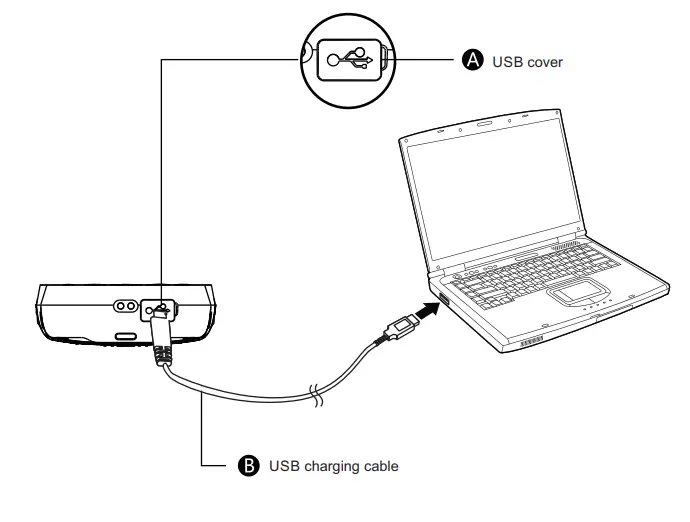 A USB cover

B USB charging cable