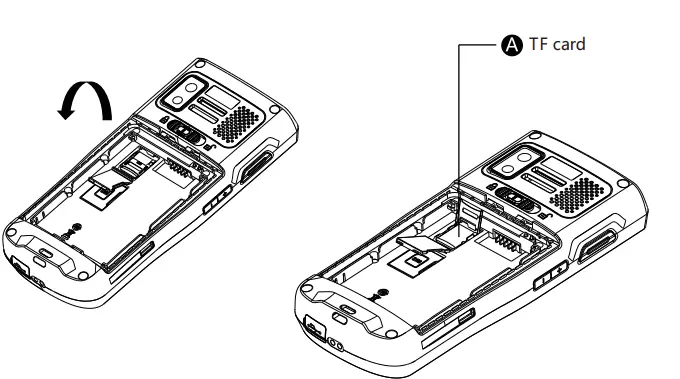 A TF card