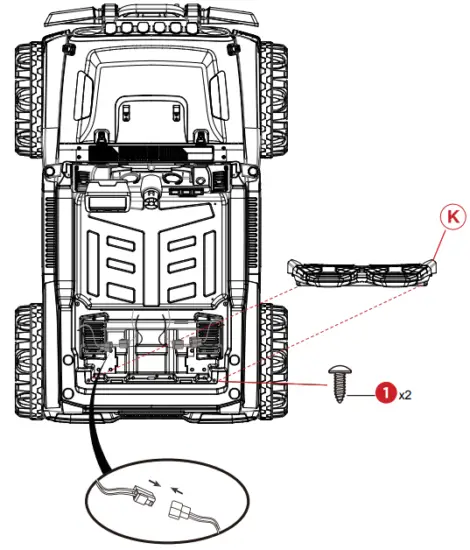 K

1 x2