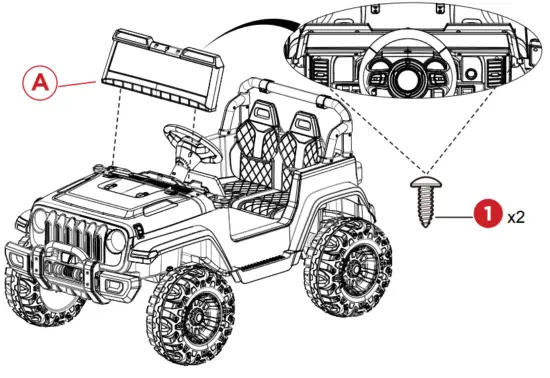 A

1 x2