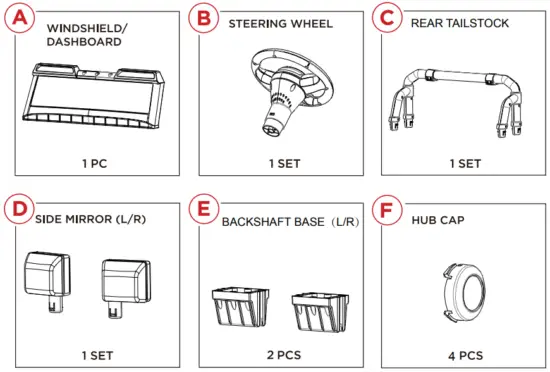 A
WINDSHIELD/
DASHBOARD
1 PC

B
STEERING WHEEL
1 SET

C
REAR TAILSTOCK
1 SET

D
SIDE MIRROR (L/R)
1 SET

E
BACKSHAFT BASE (L/R)
2 PCS

F
HUB CAP
4 PCS