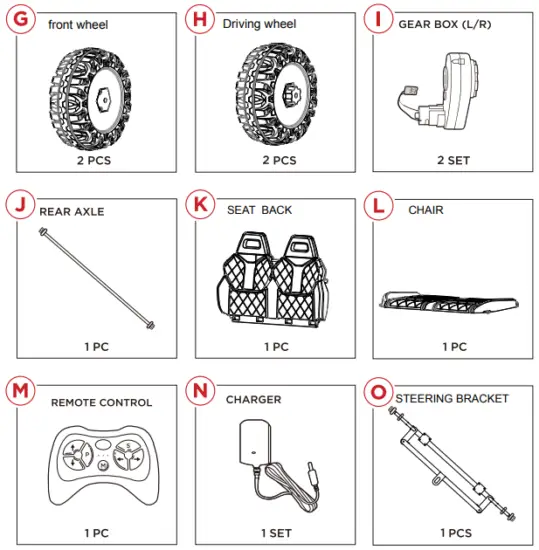 G front wheel

2 PCS

H Driving wheel

2 PCS

I GEAR BOX (L/R)

2 SET

J REAR AXLE

1 PC

K SEAT BACK

1 PC

L CHAIR

1 PC

M REMOTE CONTROL

P S M

1 PC

N CHARGER

1 SET

O STEERING BRACKET

1 PCS