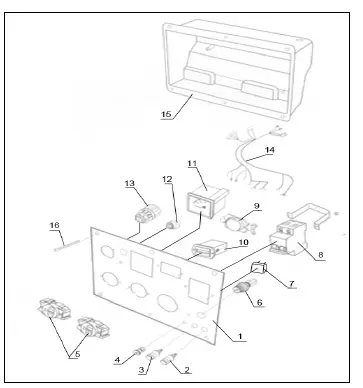 15
14
11
12
13
9
16
10
8
7
6
1
5
4
3
2