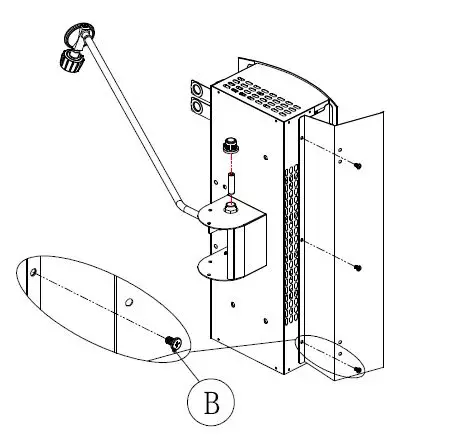 B