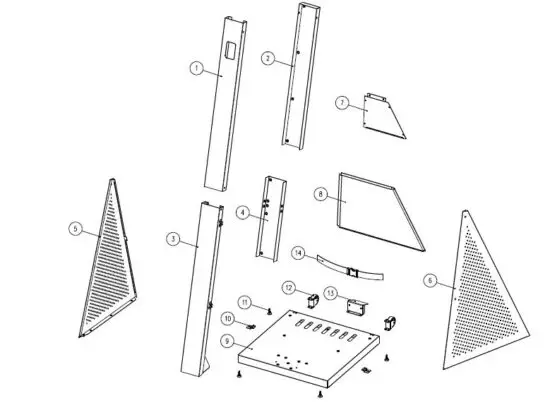 1
2
7
8
4
5
3
14
6
12
13
11
10
9