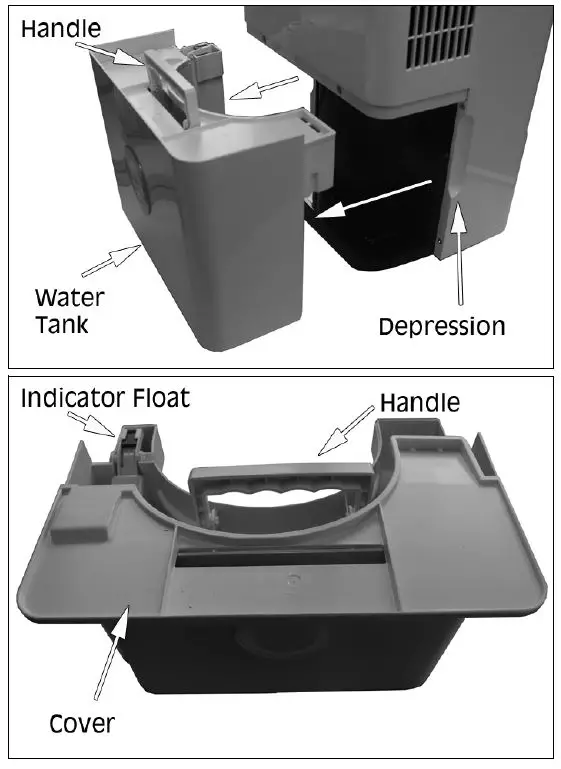 Handle

Water Tank

Depression

Indicator Float

Handle

Cover