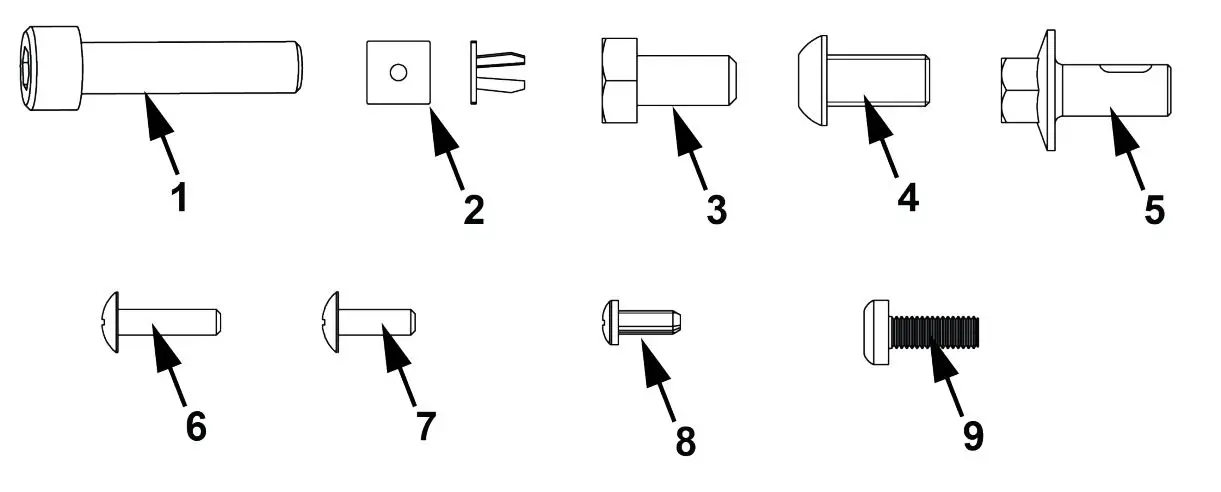 1
2
3
4
5
6
7
8
9