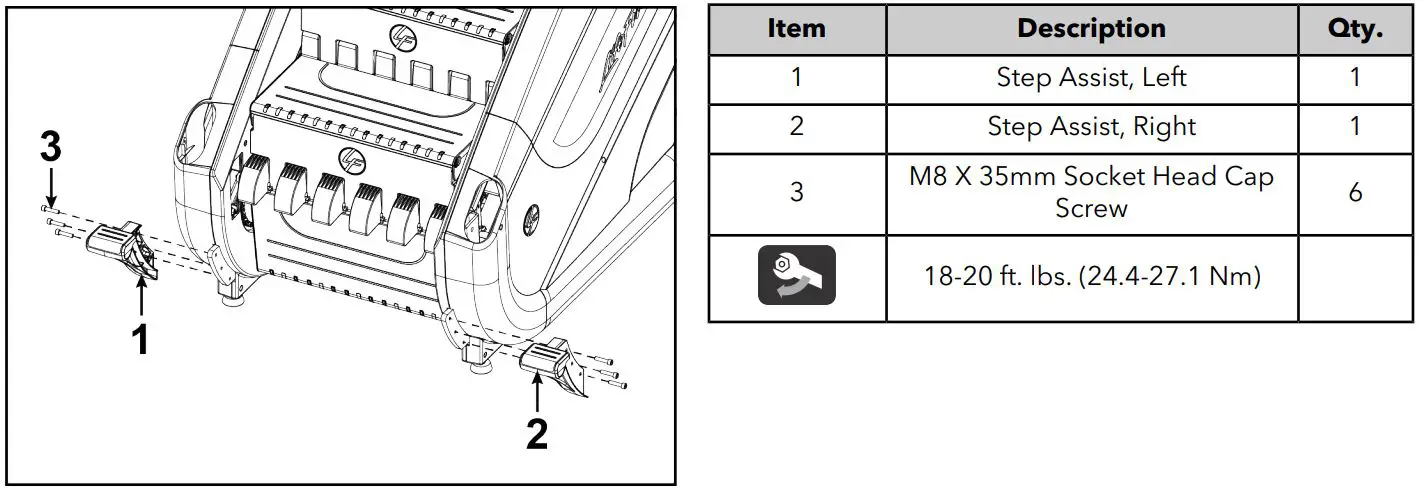 3

1

2

| Item | Description | Qty. |
|---|---|---|
| 1 | Step Assist, Left | 1 |
| 2 | Step Assist, Right | 1 |
| 3 | M8 X 35mm Socket Head Cap Screw | 6 |
| | 18-20 ft. lbs. (24.4-27.1 Nm) | |