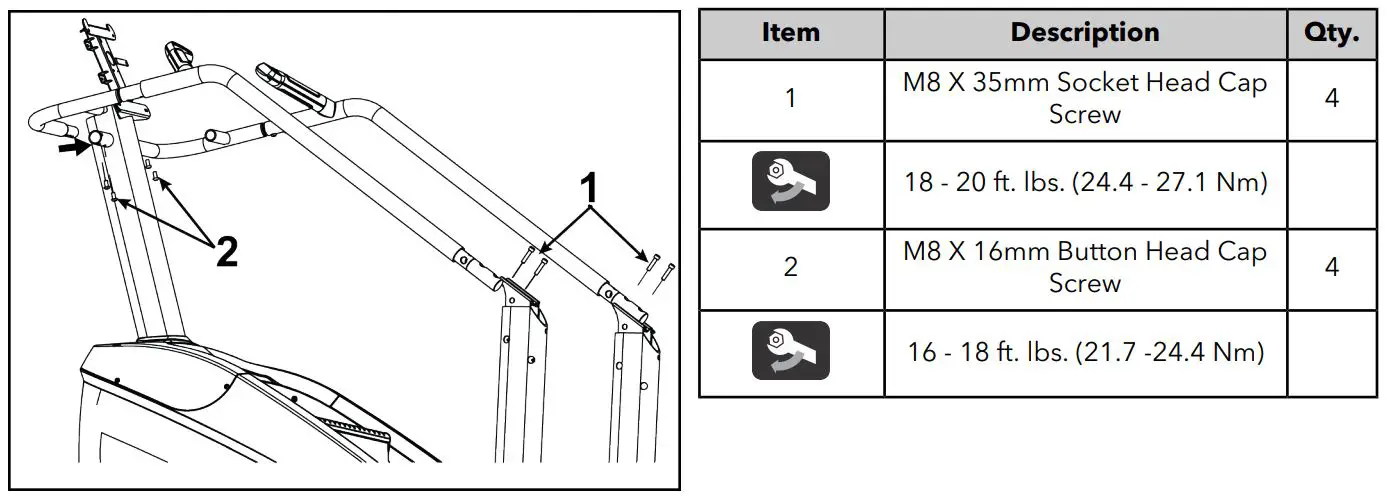 1

2

| Item | Description | Qty. |
|---|---|---|
| 1 | M8 X 35mm Socket Head Cap Screw | 4 |
| | 18 - 20 ft. lbs. (24.4 - 27.1 Nm) | |
| 2 | M8 X 16mm Button Head Cap Screw | 4 |
| | 16 - 18 ft. lbs. (21.7 -24.4 Nm) | |