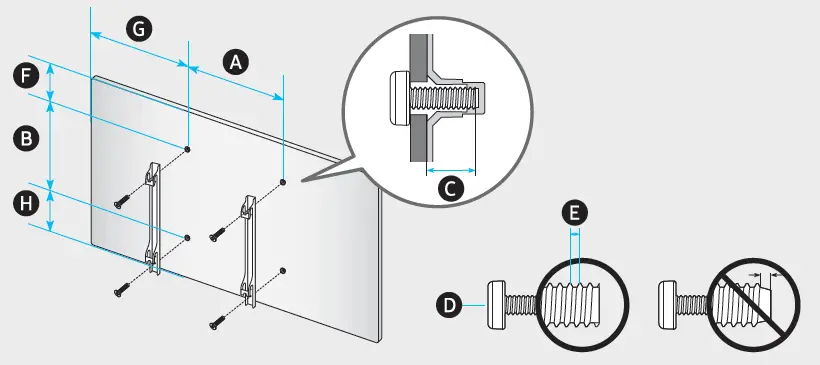 G
A
F
B
H
C
E
D