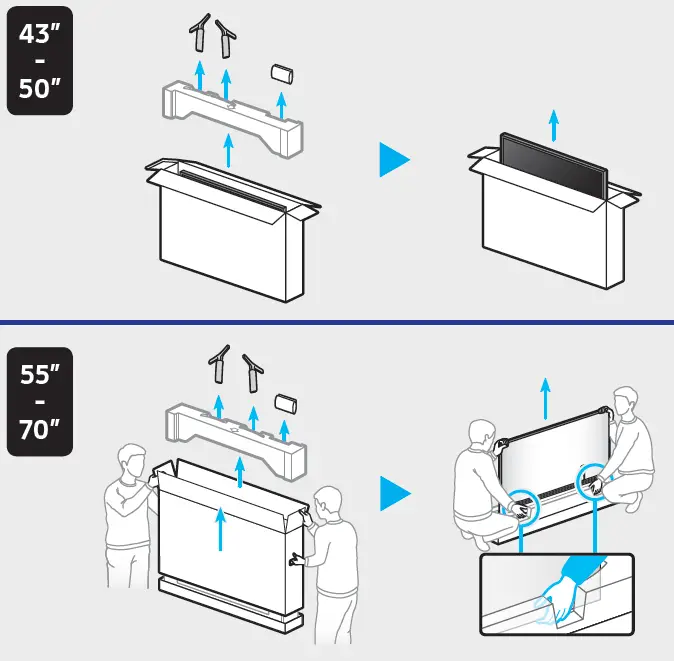 43"
-
50"

55"
-
70"