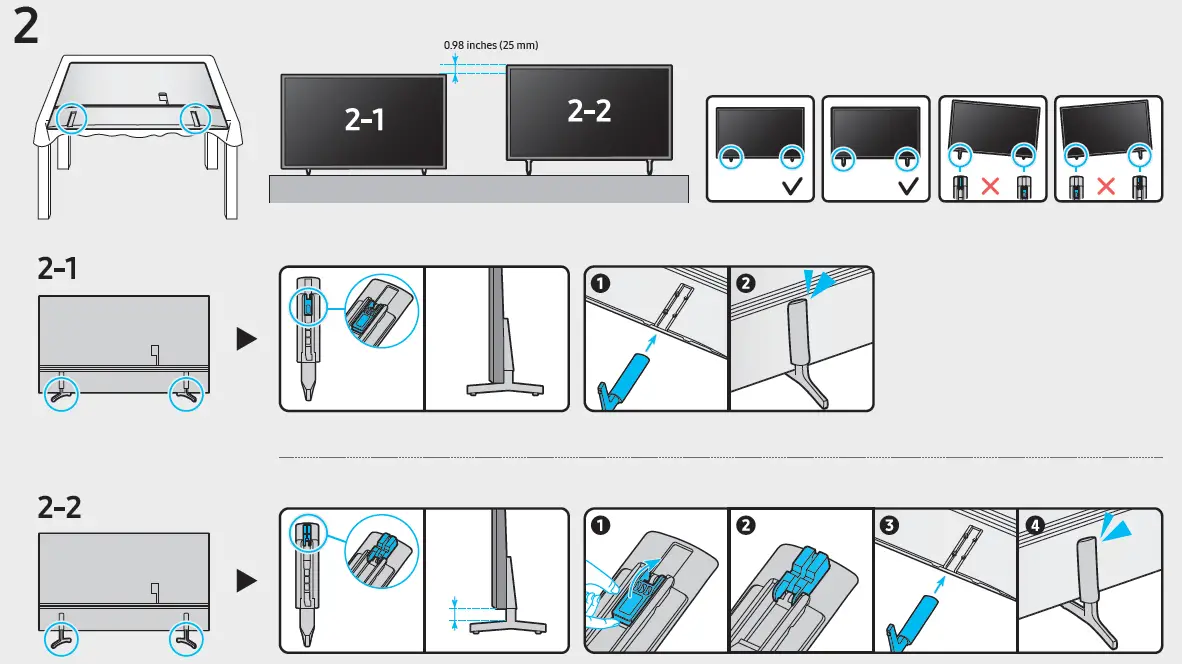 2

0.98 inches (25 mm)

2-1

2-2

2-1

1

2

2-2

1

2

3

4