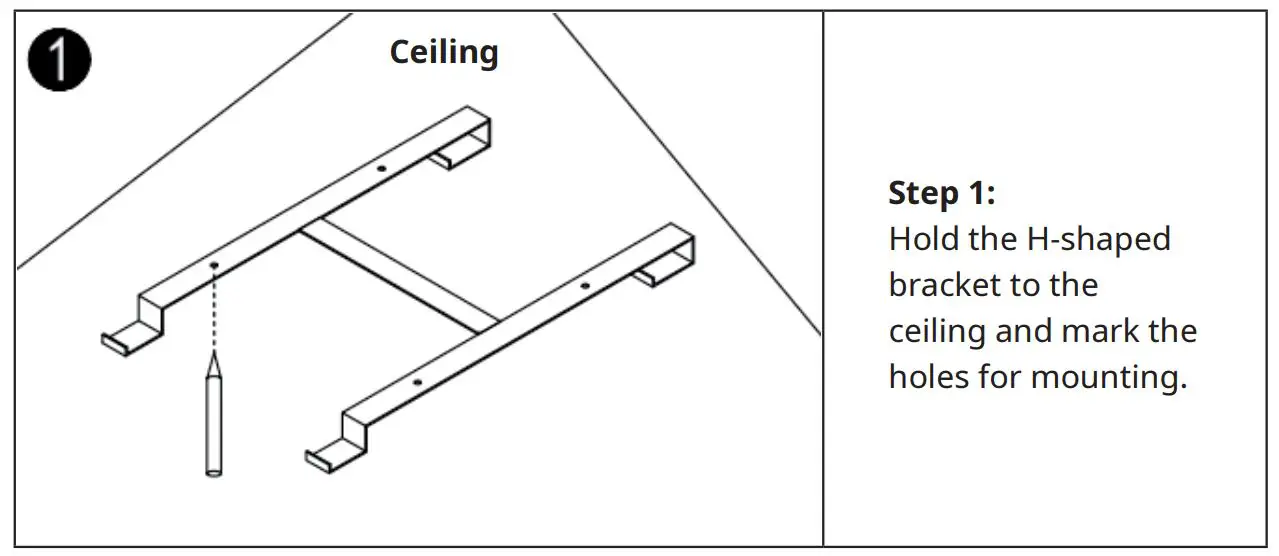 1

Ceiling

Step 1:
Hold the H-shaped bracket to the ceiling and mark the holes for mounting.