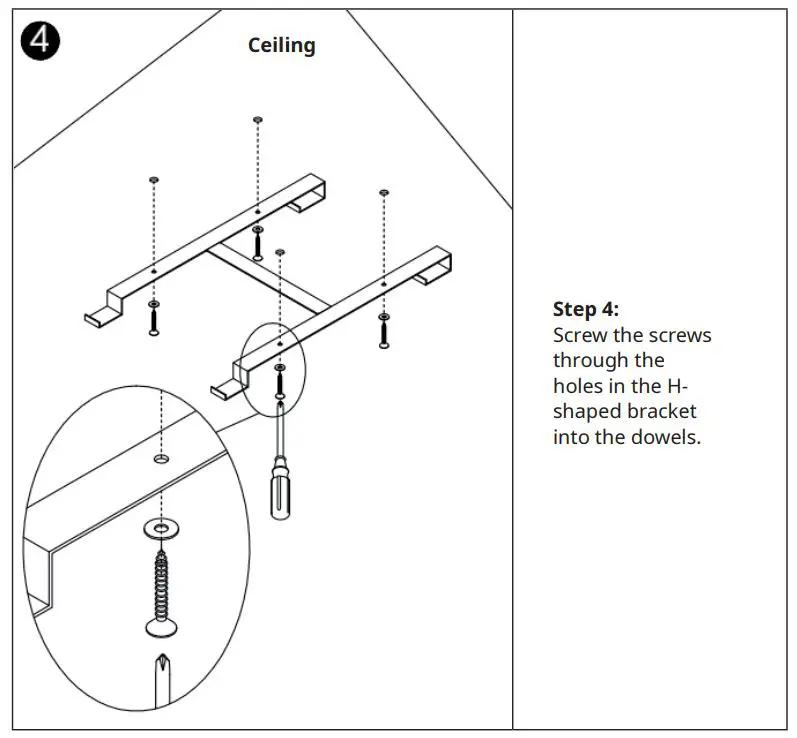 4

Ceiling

Step 4:
Screw the screws through the holes in the H-shaped bracket into the dowels.