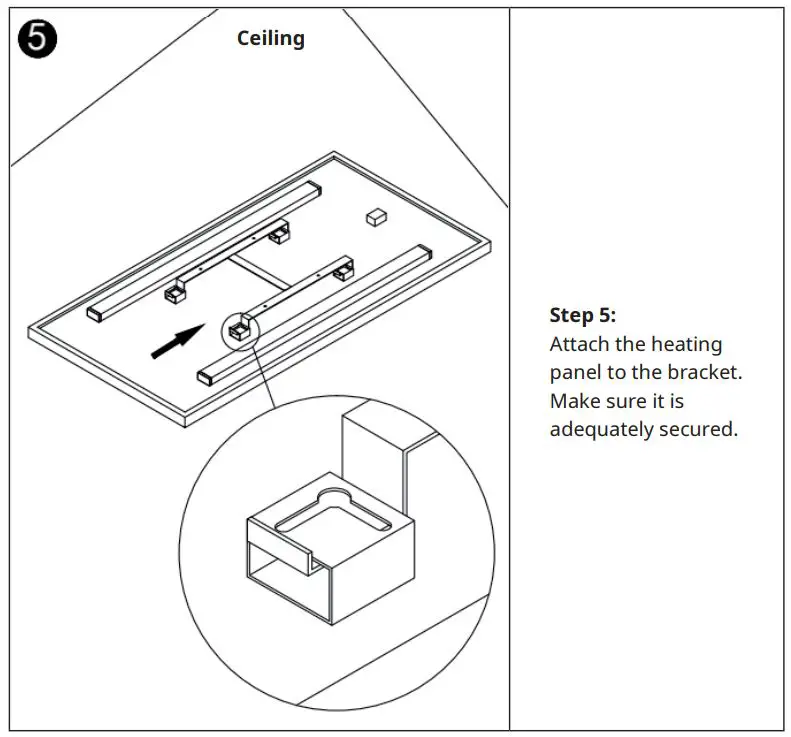 5

Ceiling

Step 5:
Attach the heating panel to the bracket. Make sure it is adequately secured.