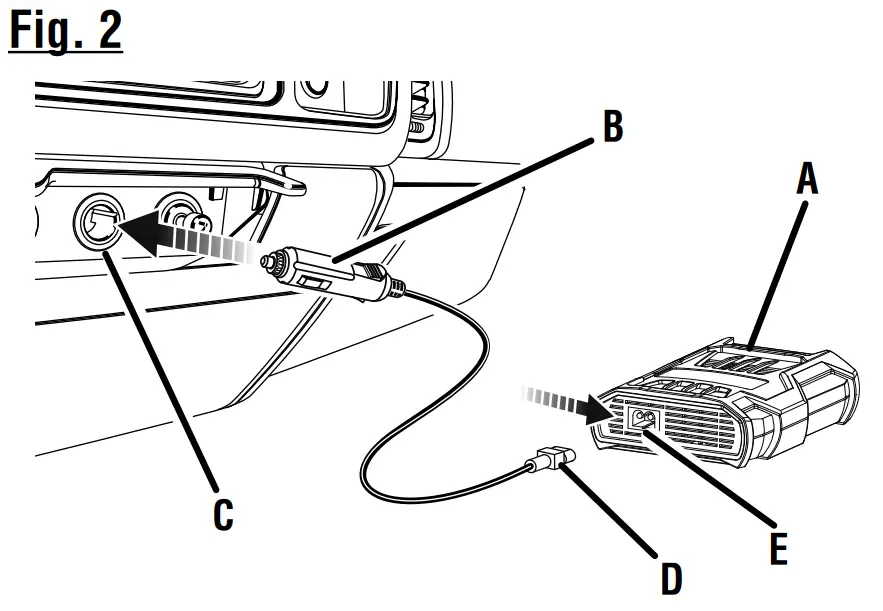 Fig. 2

B

A

C

E

D