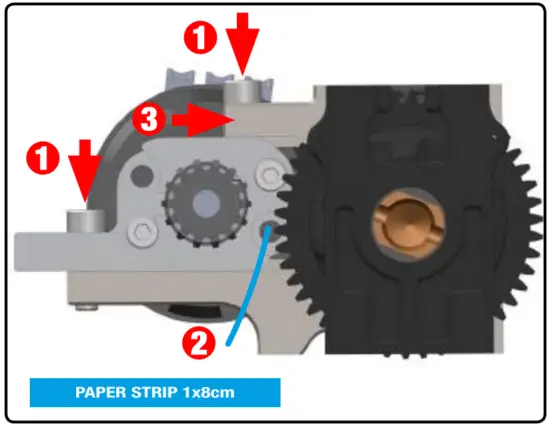 1
3
1
2
PAPER STRIP 1x8cm