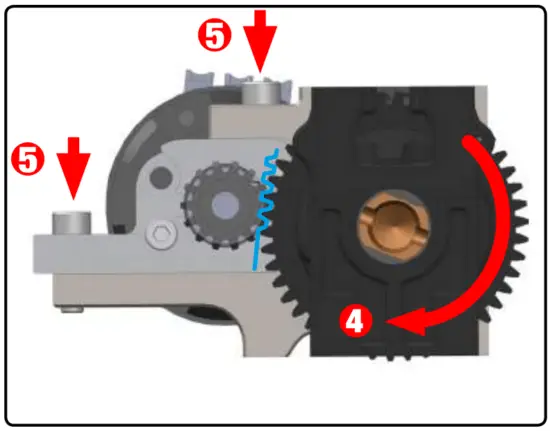 5
5
4