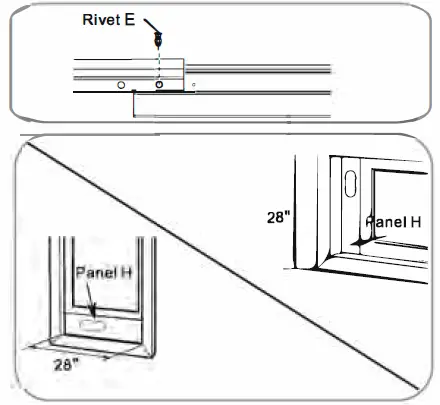 Rivet E

28"

Panel H

Panel H

28"