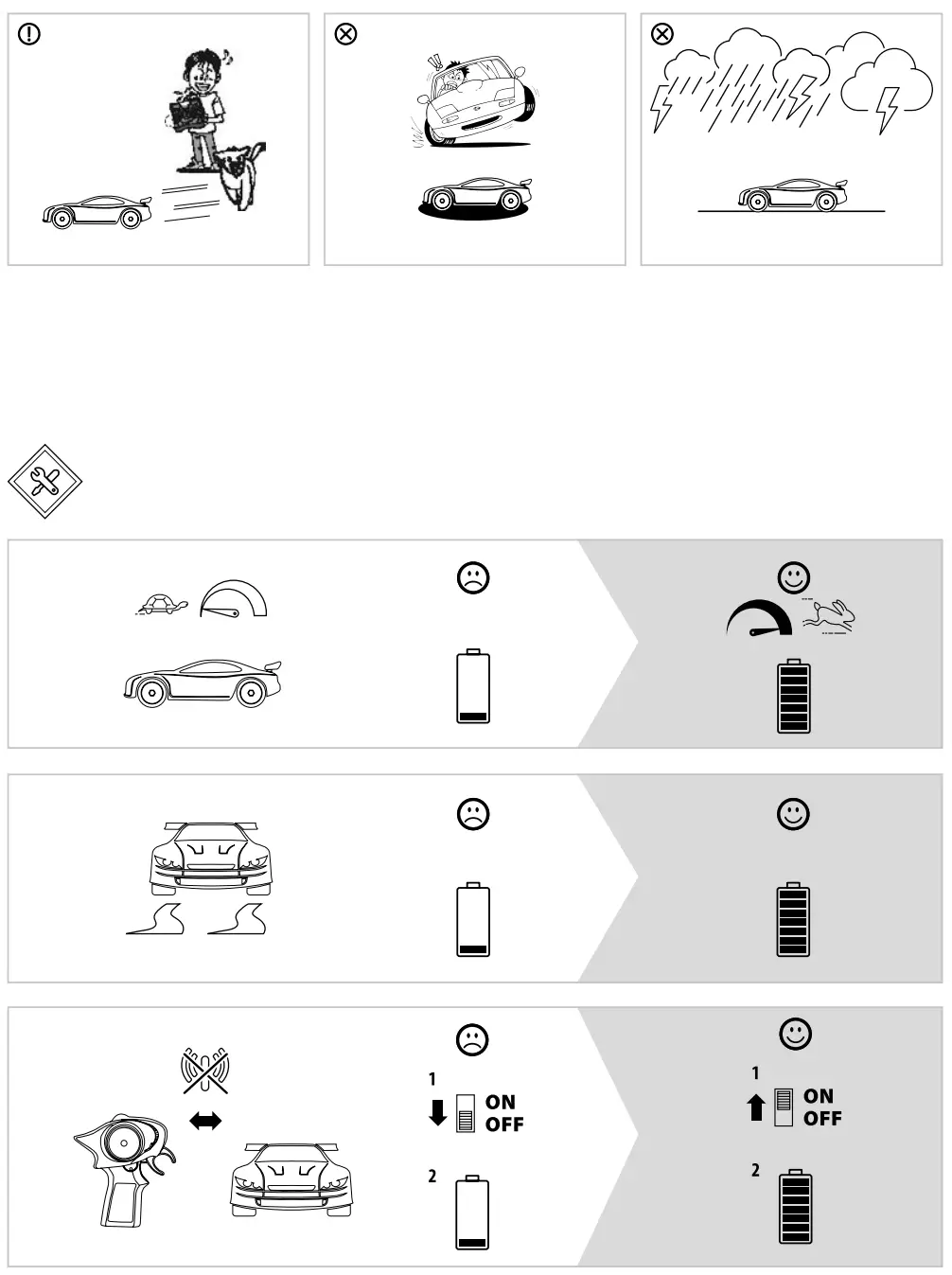 1
ON
OFF
2

1
ON
OFF
2