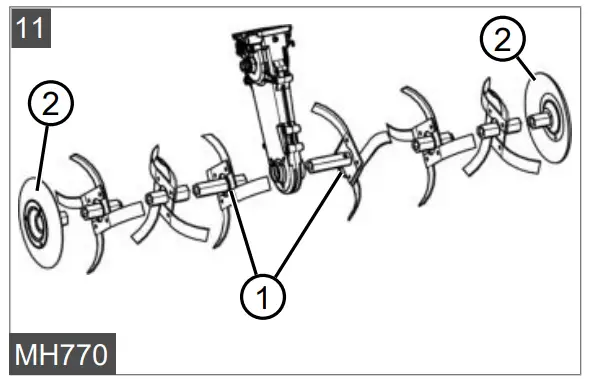 11

2

2

1

MH770