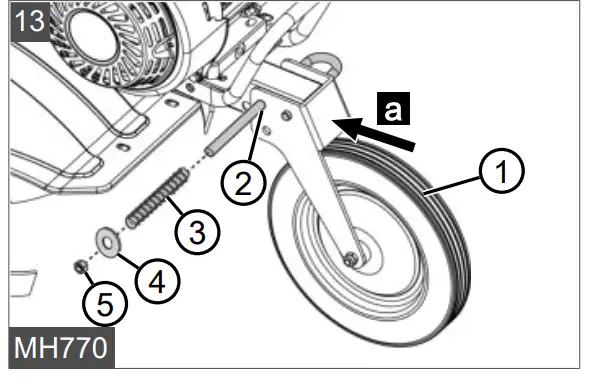 13

a

1

2

3

4

5

MH770