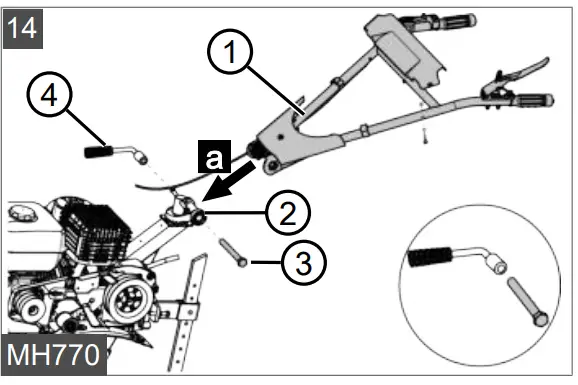 14

1

4

a

2

3

MH770